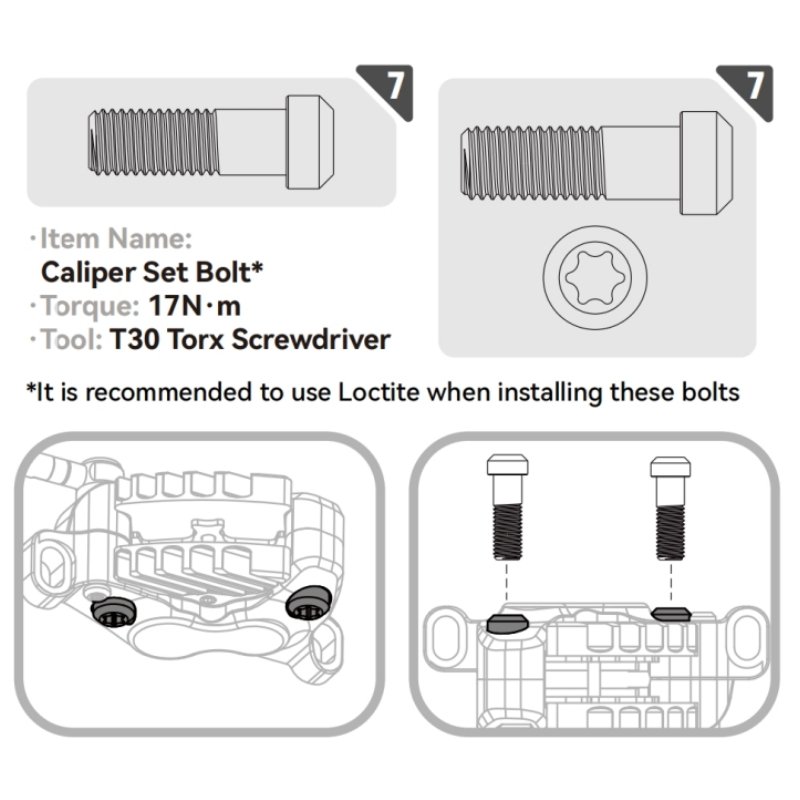 7

7

·Item Name:
Caliper Set Bolt*
·Torque: 17N·m
·Tool: T30 Torx Screwdriver

*It is recommended to use Loctite when installing these bolts