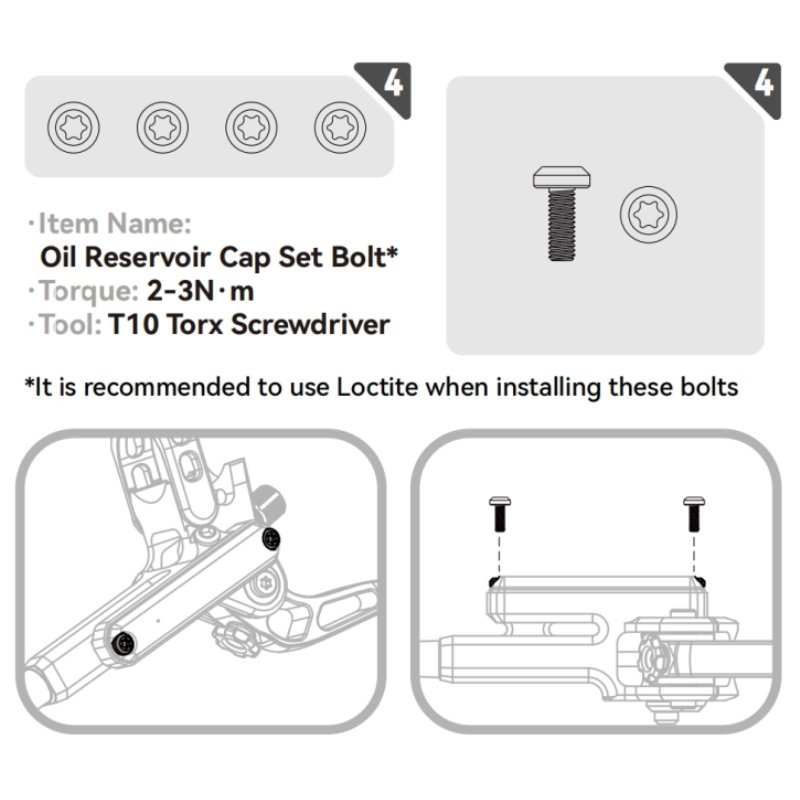 4

4

·Item Name:
Oil Reservoir Cap Set Bolt*
·Torque: 2-3N·m
·Tool: T10 Torx Screwdriver

*It is recommended to use Loctite when installing these bolts